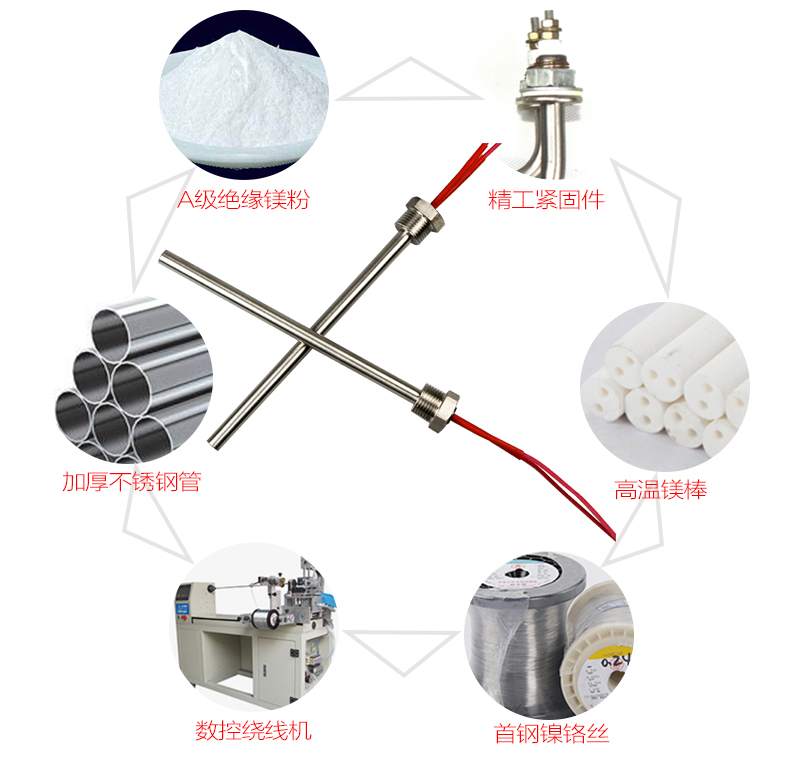 A级绝缘镁粉

精工紧固件

加厚不锈钢管

高温镁棒

数控绕线机

首钢镍铬丝