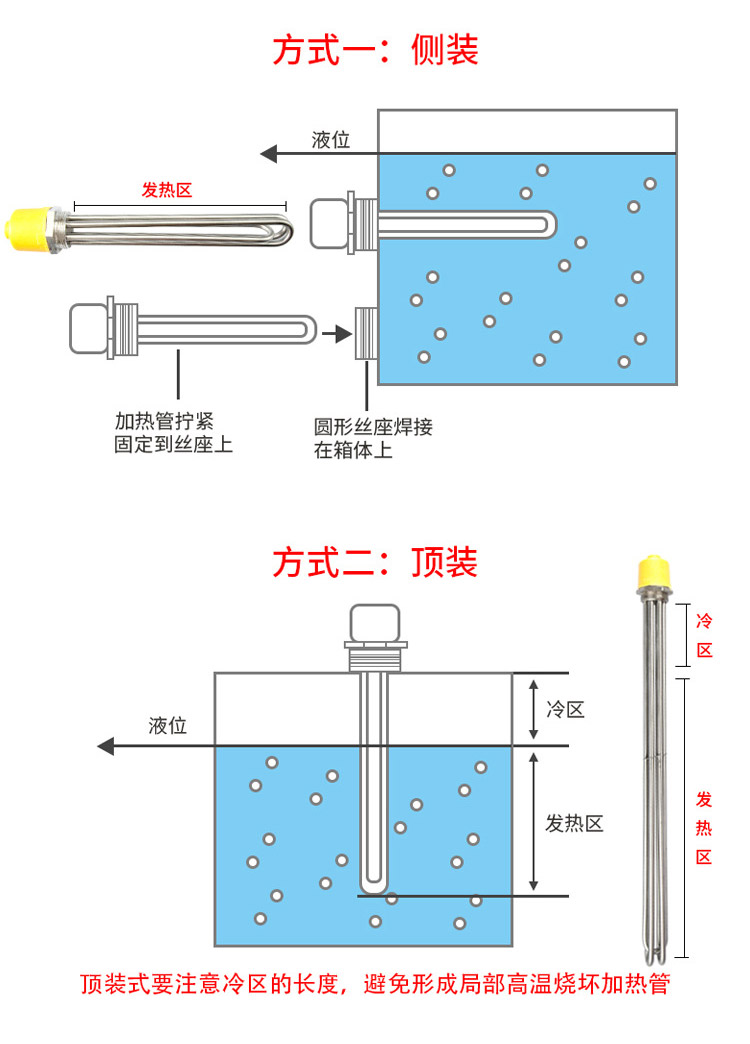 方式一：侧装

液位

发热区

加热管拧紧
固定到丝座上

圆形丝座焊接
在箱体上

方式二：顶装

液位

冷区

发热区

冷区

发热区

顶装式要注意冷区的长度，避免形成局部高温烧坏加热管