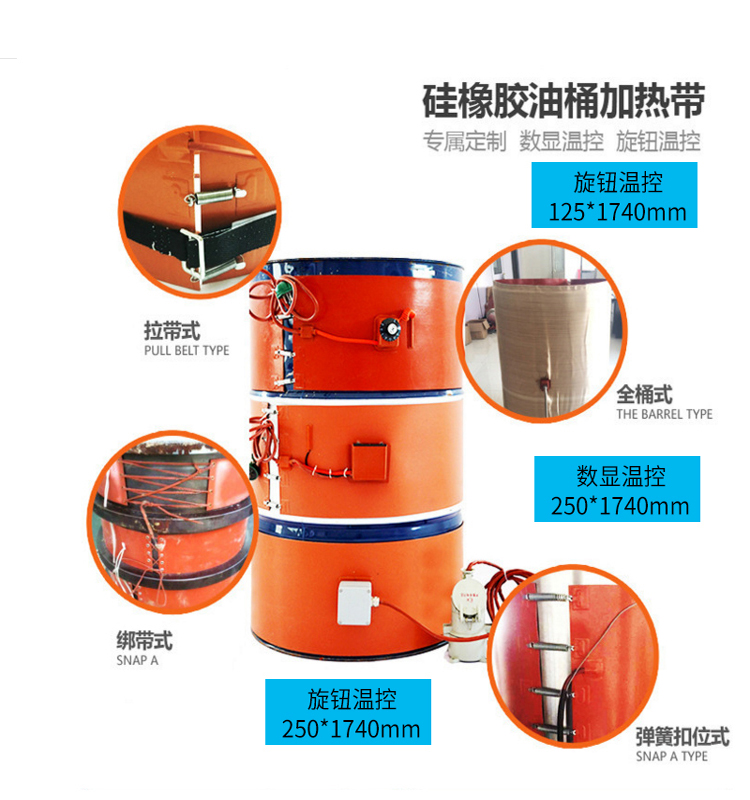 硅橡胶油桶加热带

专属定制 数显温控 旋钮温控

旋钮温控
125*1740mm

拉带式
PULL BELT TYPE

全桶式
THE BARREL TYPE

数显温控
250*1740mm

绑带式
SNAP A

旋钮温控
250*1740mm

弹簧扣位式
SNAP A TYPE